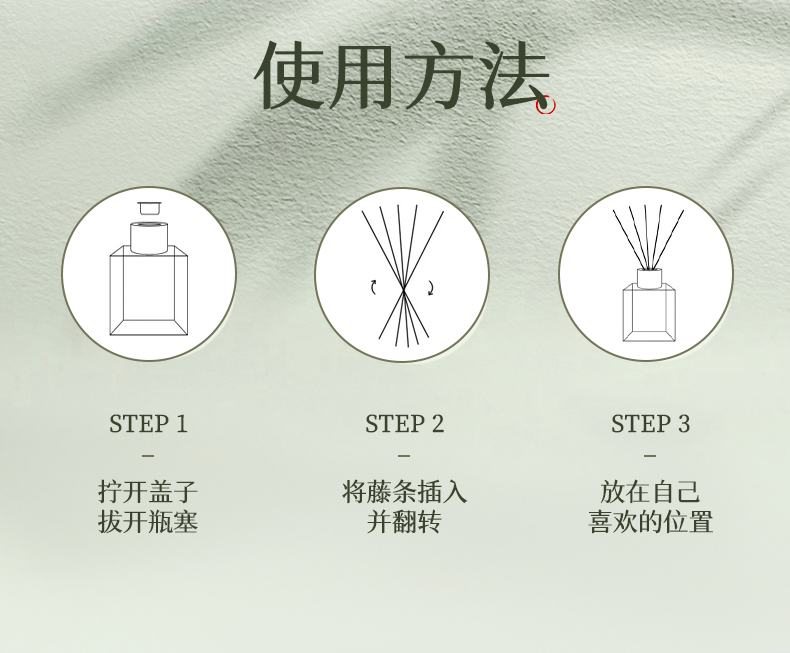 使用方法

STEP 1
–
拧开盖子
拔开瓶塞

STEP 2
–
将藤条插入
并翻转

STEP 3
–
放在自己
喜欢的位置