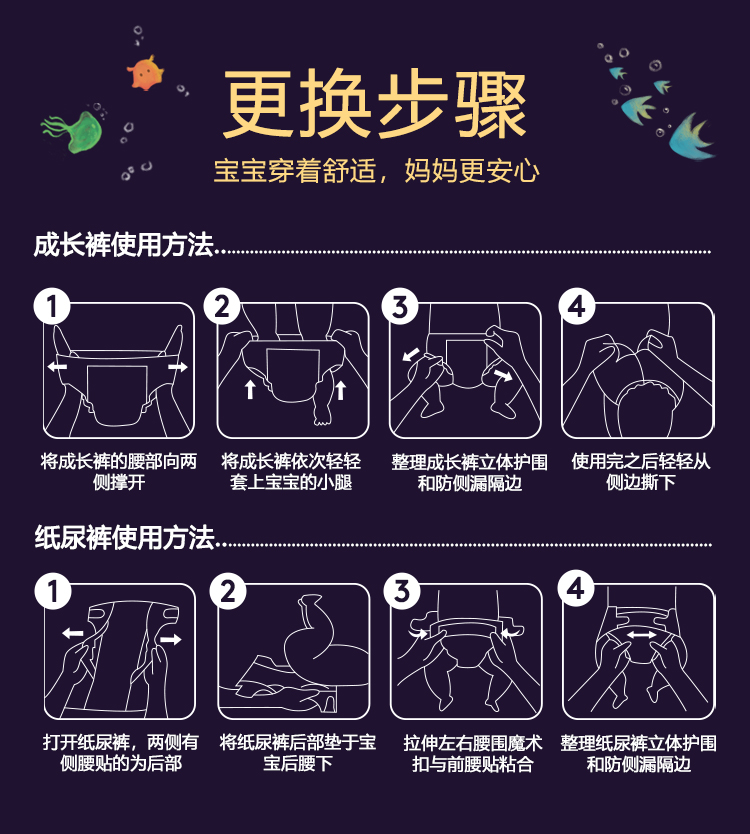 更换步骤

宝宝穿着舒适，妈妈更安心

成长裤使用方法

1
将成长裤的腰部向两侧撑开

2
将成长裤依次轻轻套上宝宝的小腿

3
整理成长裤立体护围和防侧漏隔边

4
使用完之后轻轻从侧边撕下

纸尿裤使用方法

1
打开纸尿裤，两侧有侧腰贴的为后部

2
将纸尿裤后部垫于宝宝后腰下

3
拉伸左右腰围魔术扣与前腰贴粘合

4
整理纸尿裤立体护围和防侧漏隔边